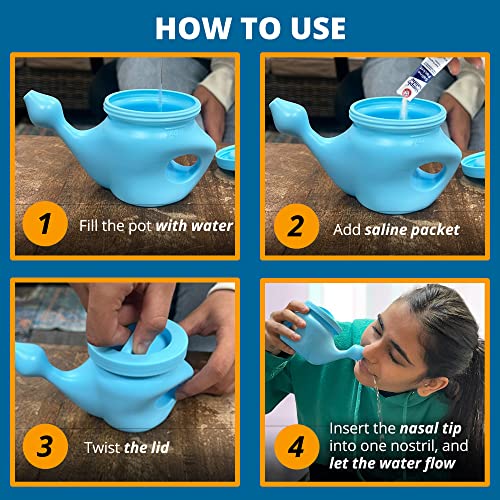 HOW TO USE

1 Fill the pot with water

2 Add saline packet

3 Twist the lid

4 Insert the nasal tip into one nostril, and let the water flow